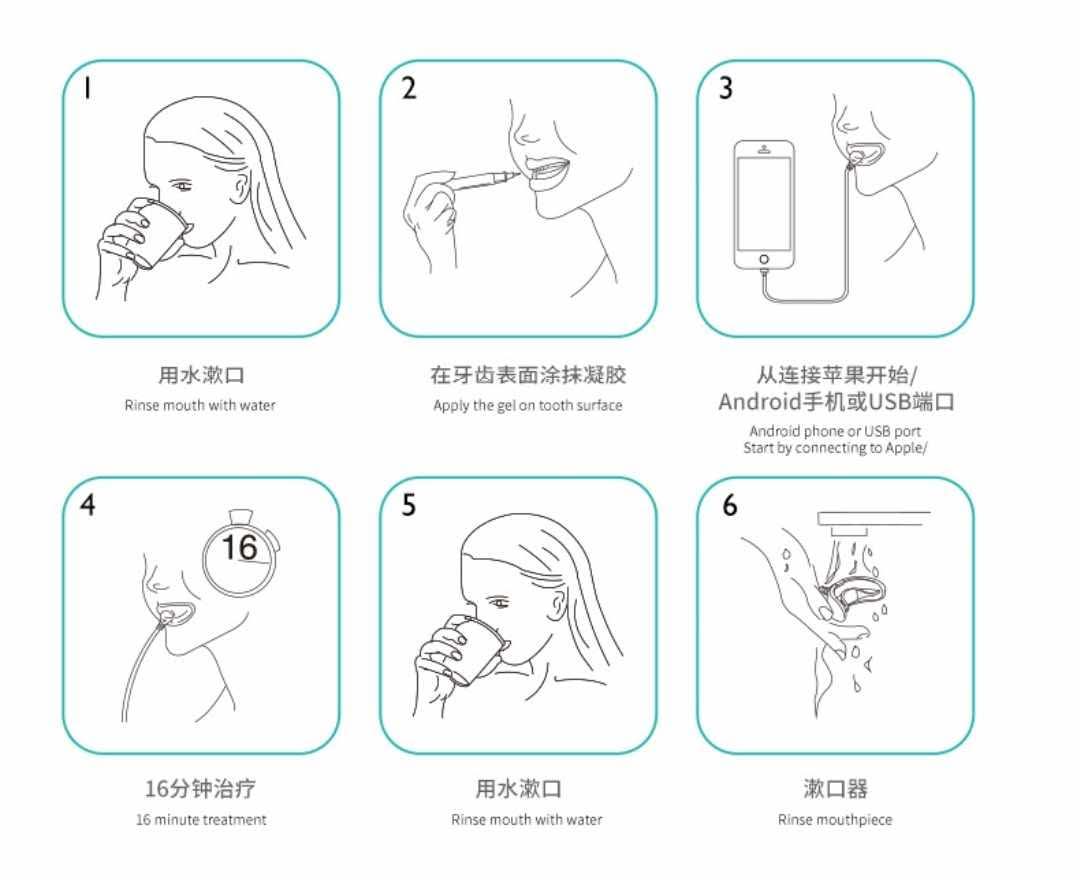 1

用水漱口
Rinse mouth with water

2

在牙齿表面涂抹凝胶
Apply the gel on tooth surface

3

从连接苹果开始/
Android手机或USB端口
Android phone or USB port
Start by connecting to Apple/

4

16

16分钟治疗
16 minute treatment

5

用水漱口
Rinse mouth with water

6

漱口器
Rinse mouthpiece