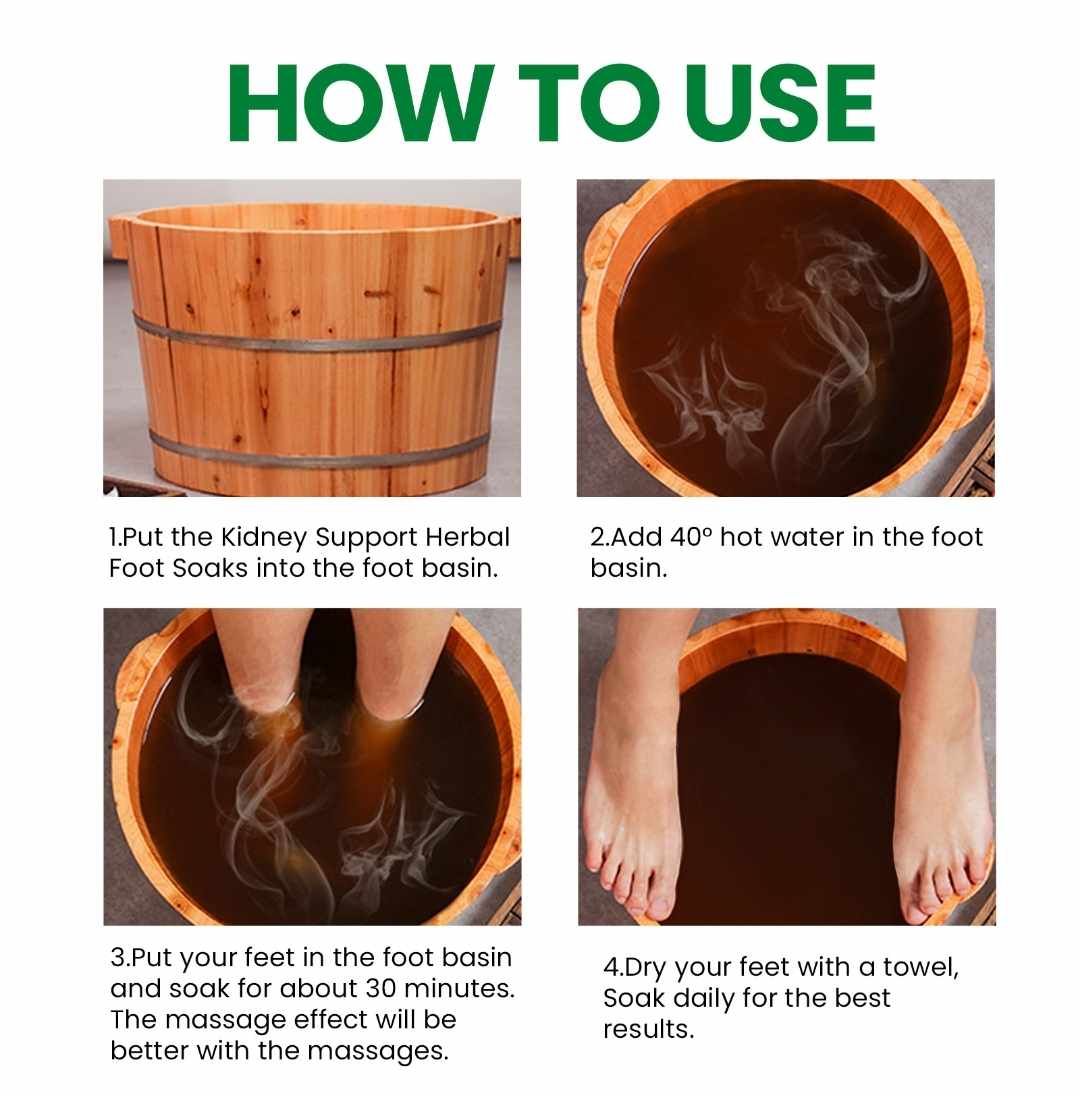 HOW TO USE

1.Put the Kidney Support Herbal Foot Soaks into the foot basin.

2.Add 40° hot water in the foot basin.

3.Put your feet in the foot basin and soak for about 30 minutes. The massage effect will be better with the massages.

4.Dry your feet with a towel, Soak daily for the best results.