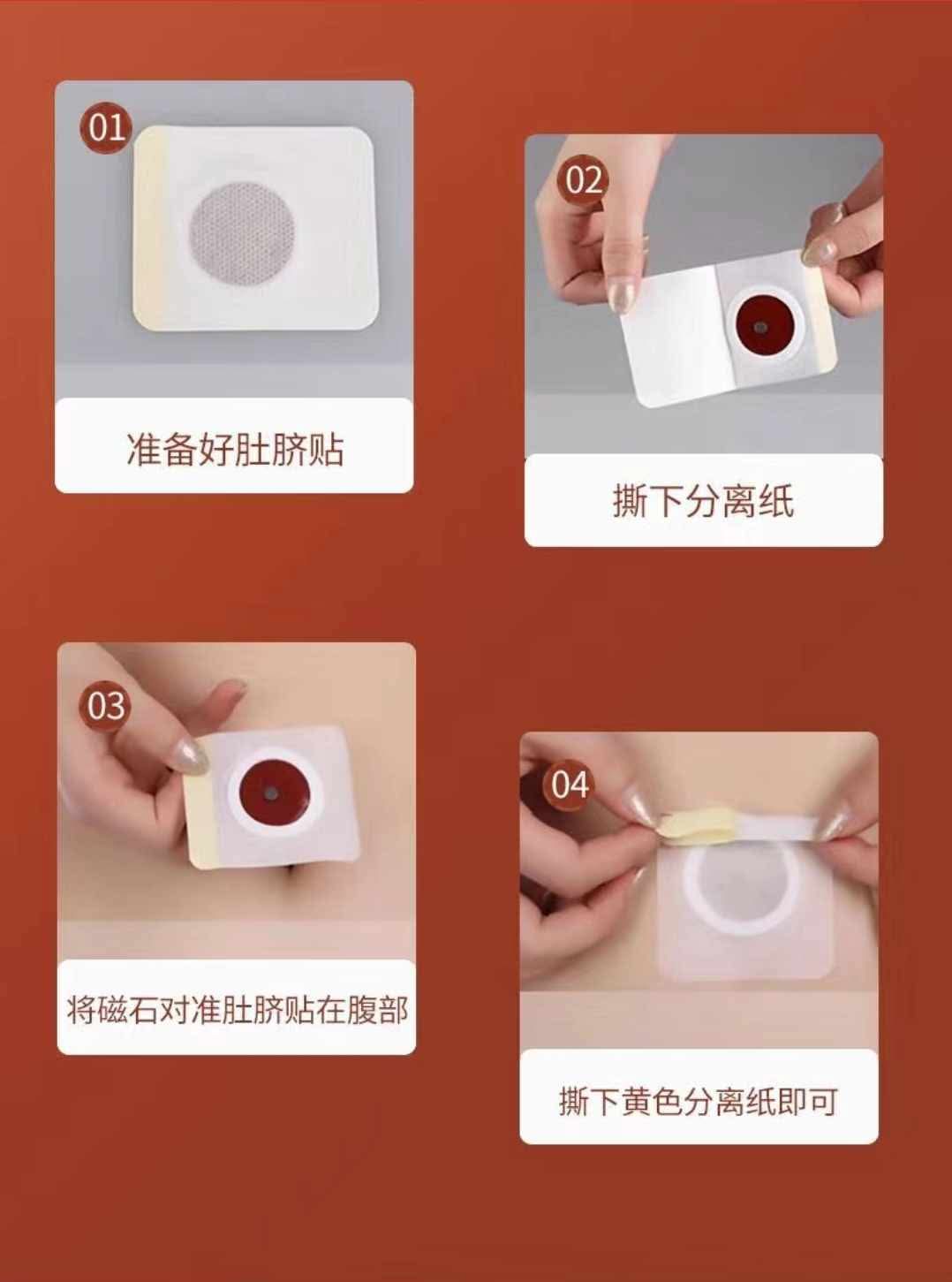 01

准备好肚脐贴

02

撕下分离纸

03

将磁石对准肚脐贴在腹部

04

撕下黄色分离纸即可