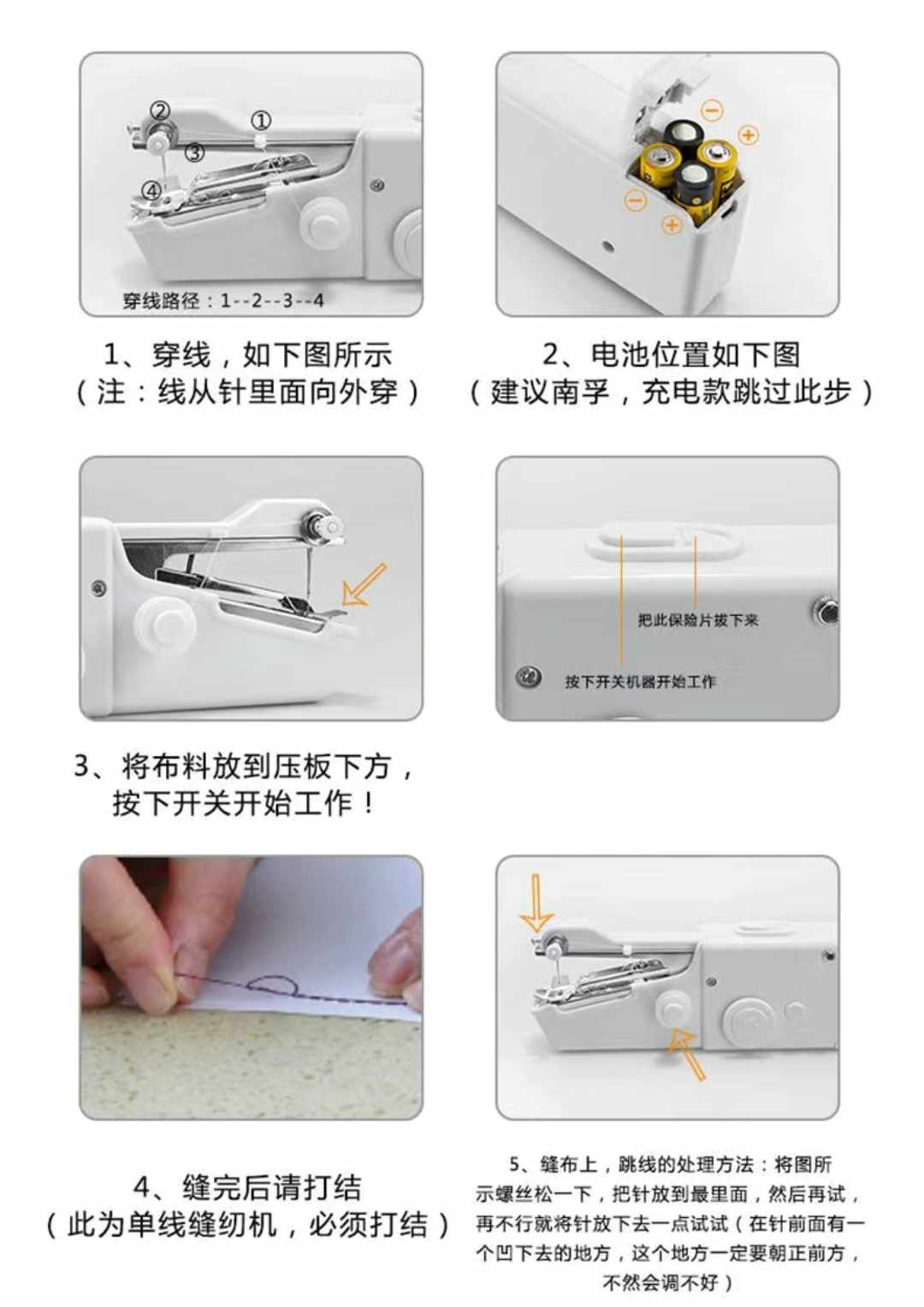 ②
①
③
④
穿线路径：1--2--3--4

1、穿线，如下图所示
（注：线从针里面向外穿）

2、电池位置如下图
（建议南孚，充电款跳过此步）

把此保险片拔下来
按下开关机器开始工作

3、将布料放到压板下方，
按下开关开始工作！

4、缝完后请打结
（此为单线缝纫机，必须打结）

5、缝布上，跳线的处理方法：将图所示螺丝松一下，把针放到最里面，然后再试，再不行就将针放下去一点试试（在针前面有一个凹下去的地方，这个地方一定要朝正前方，不然会调不好）