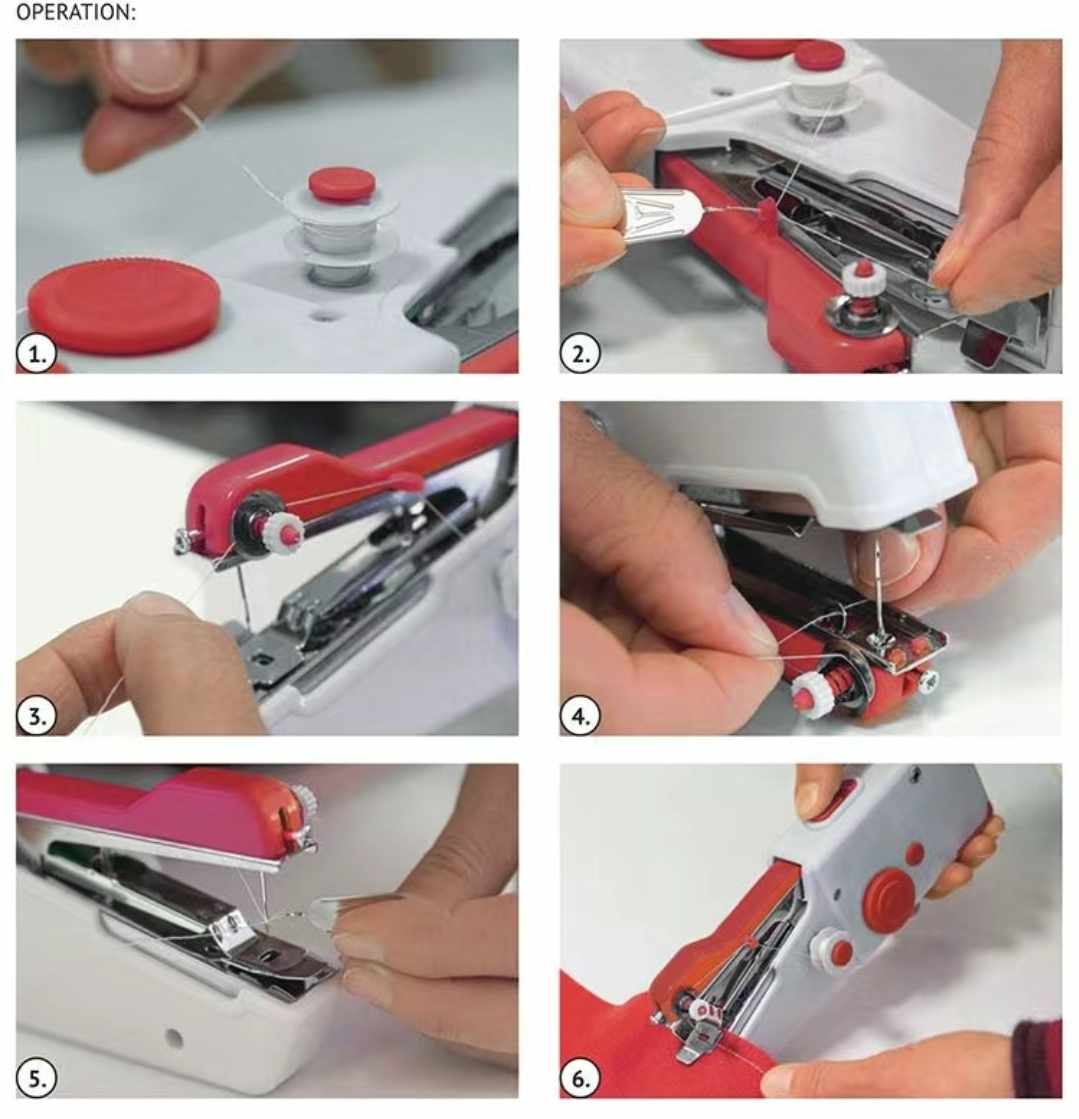 OPERATION:

1.

2.

3.

4.

5.

6.